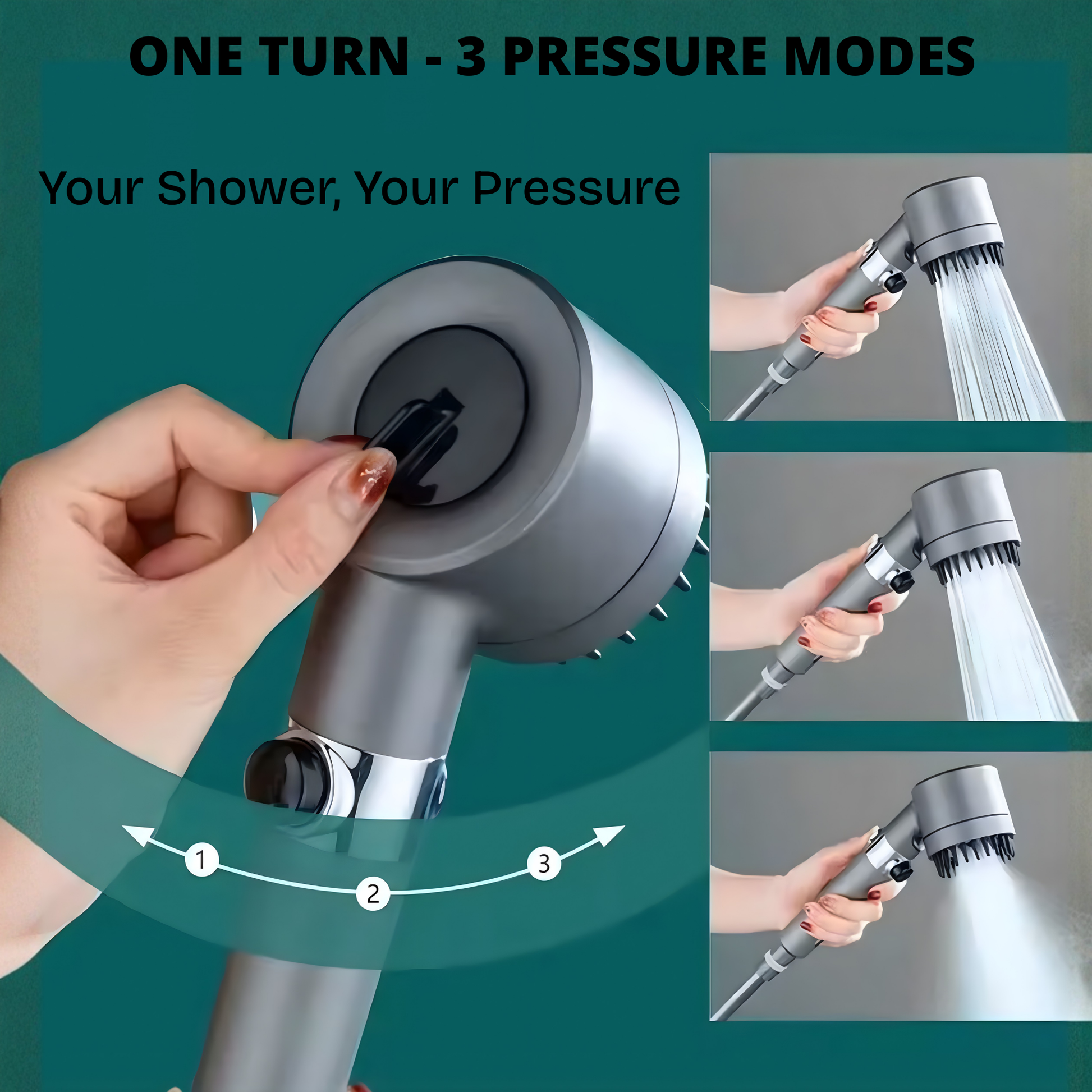 ONE TURN - 3 PRESSURE MODES

Your Shower, Your Pressure

1

2

3