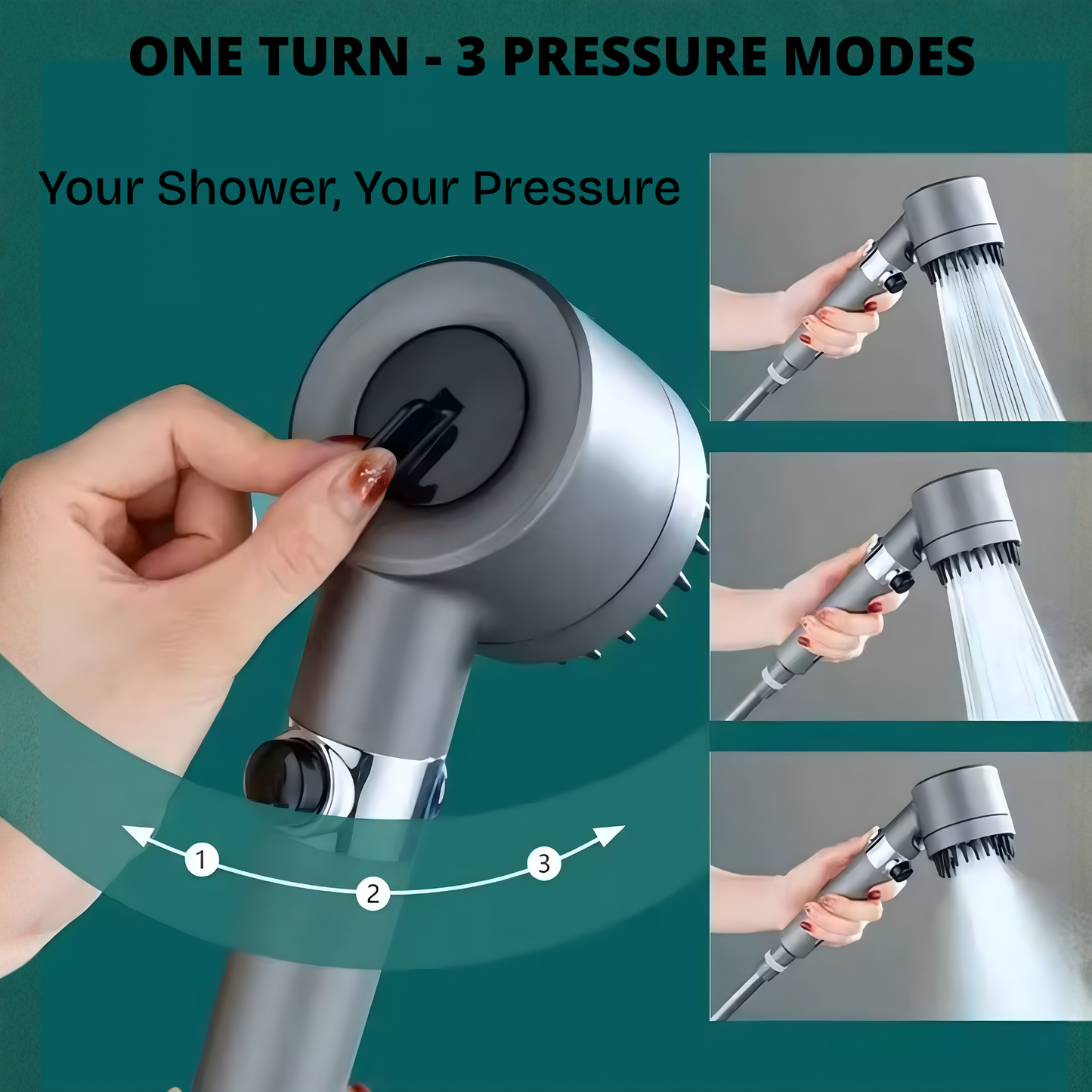 ONE TURN - 3 PRESSURE MODES

Your Shower, Your Pressure

1

2

3